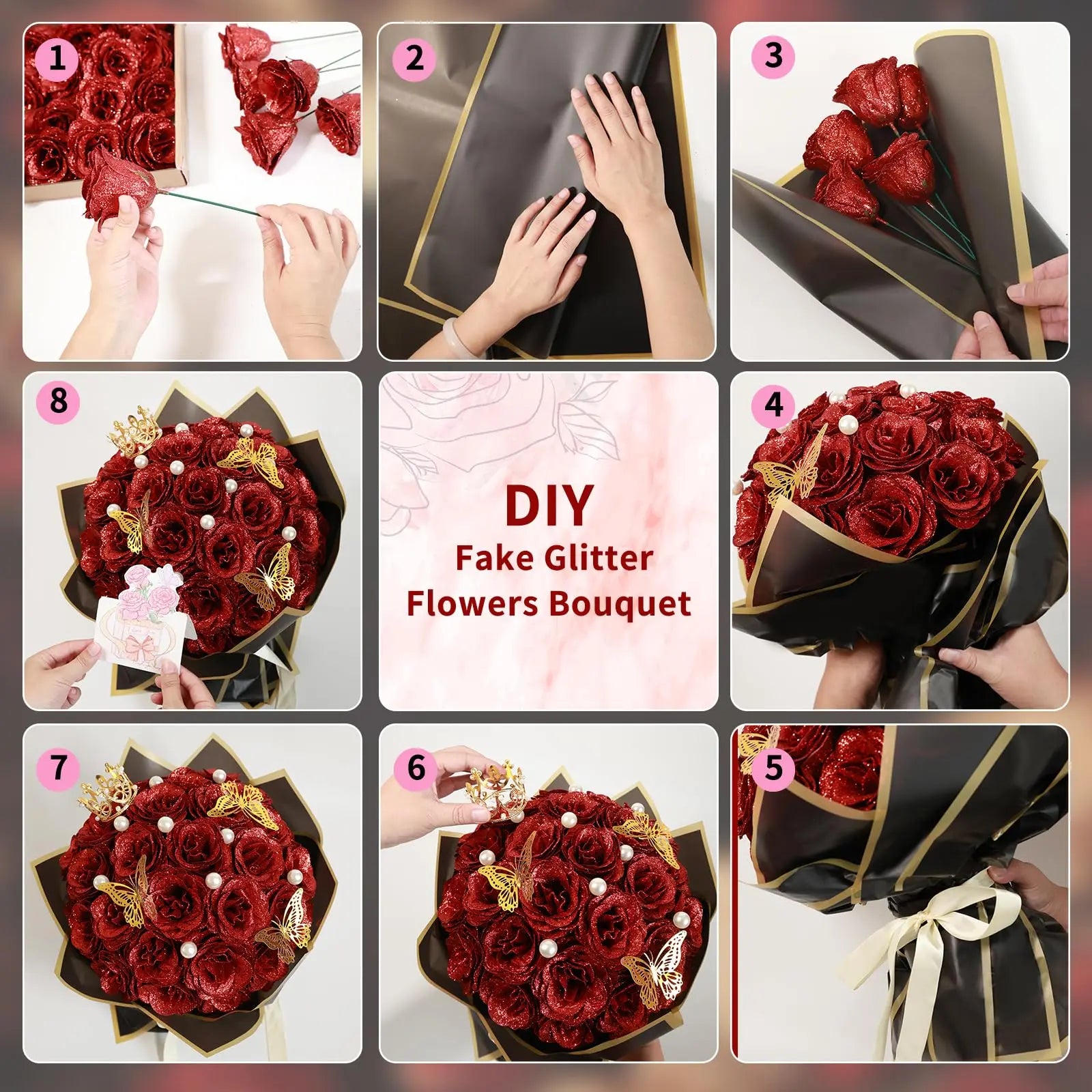 1

2

3

8

DIY
Fake Glitter
Flowers Bouquet

4

7

6

5